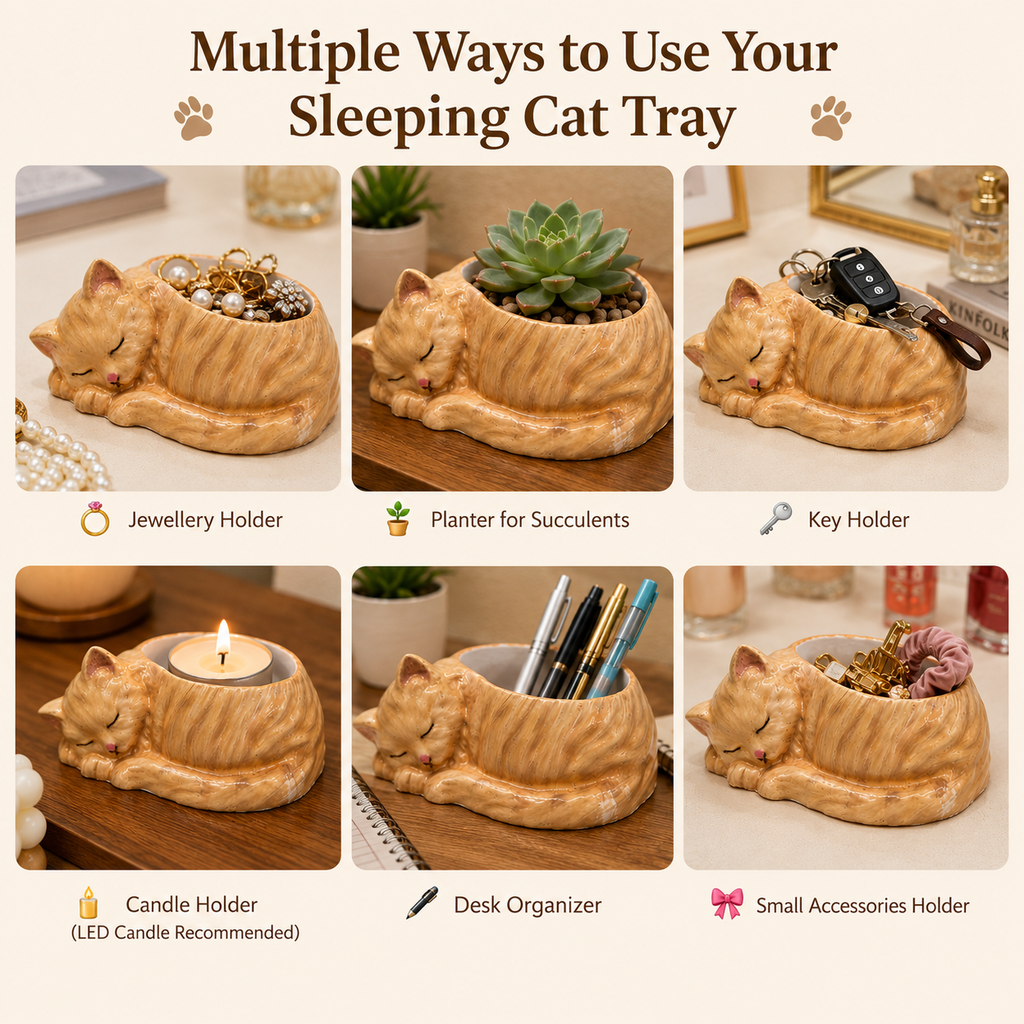 Multiple Ways to Use Your Sleeping Cat Tray

KINFOLK

Jewellery Holder

Planter for Succulents

Key Holder

Candle Holder
(LED Candle Recommended)

Desk Organizer

Small Accessories Holder